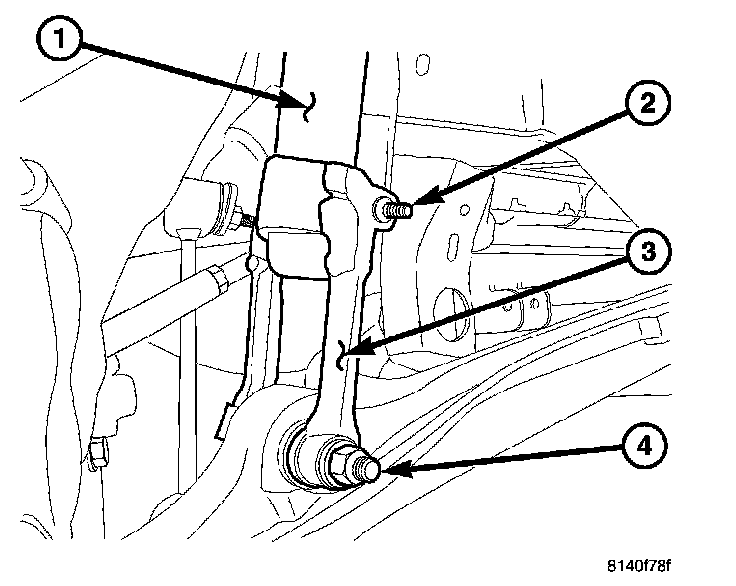 1
2
3
4
8140f78f