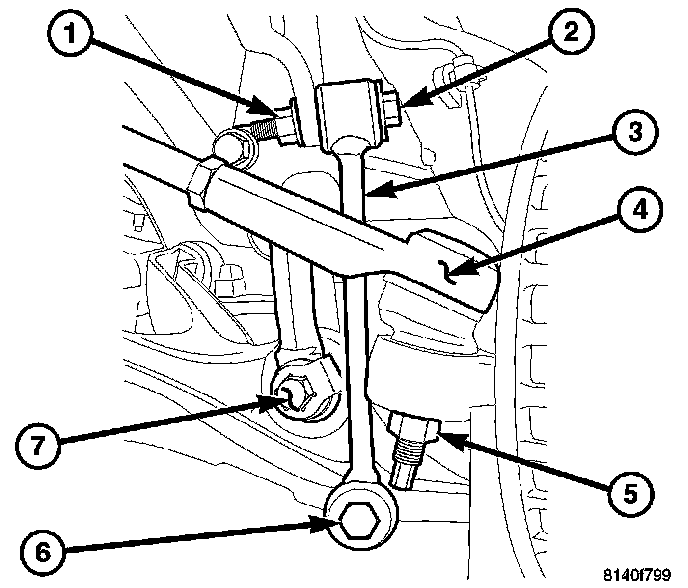 1
2
3
4
7
5
6
8140f799