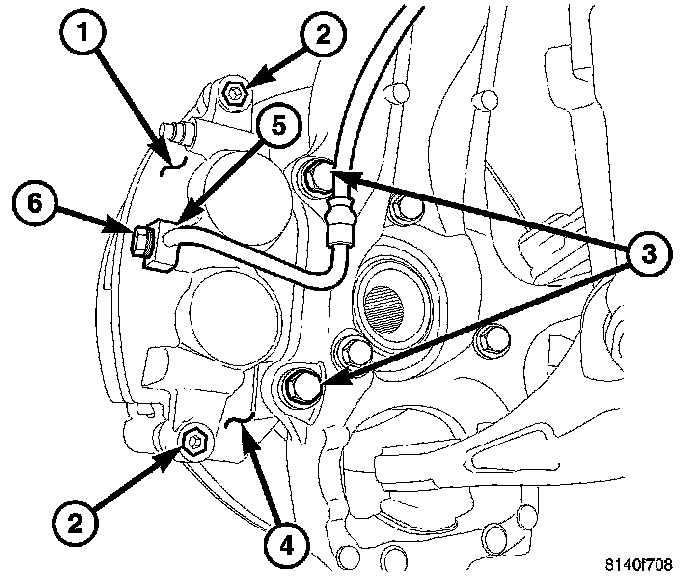 1
2
5
6
3
2
4
8140f708