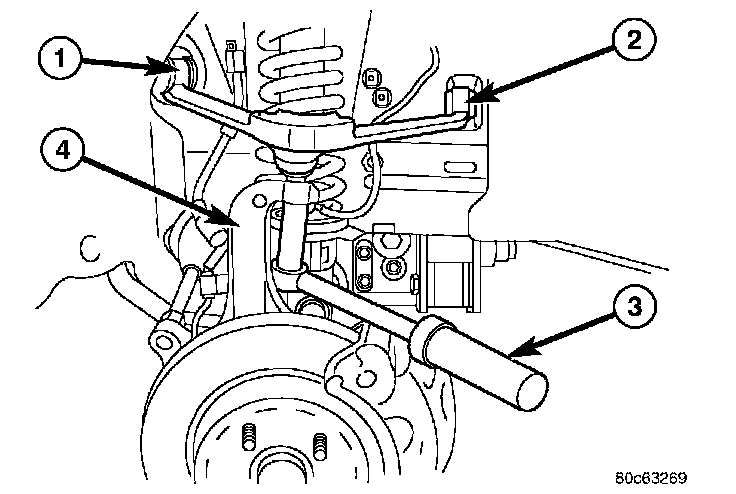 1
2
4
3
80c63269