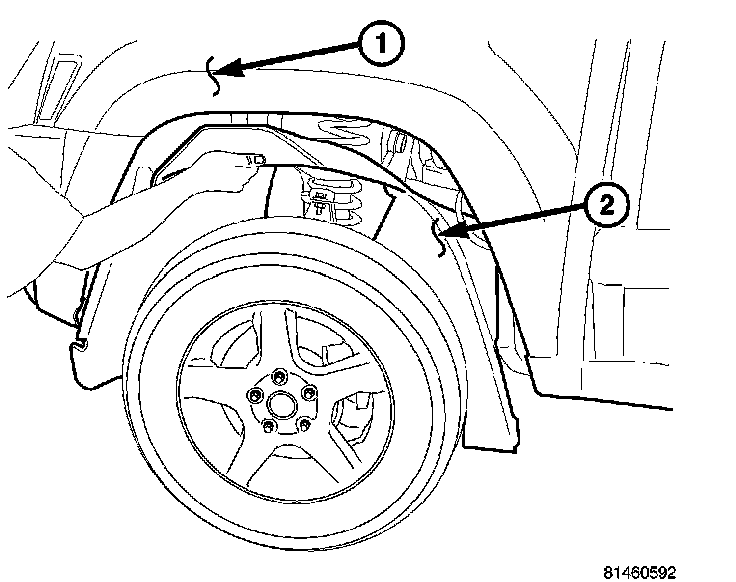 1
2
81460592