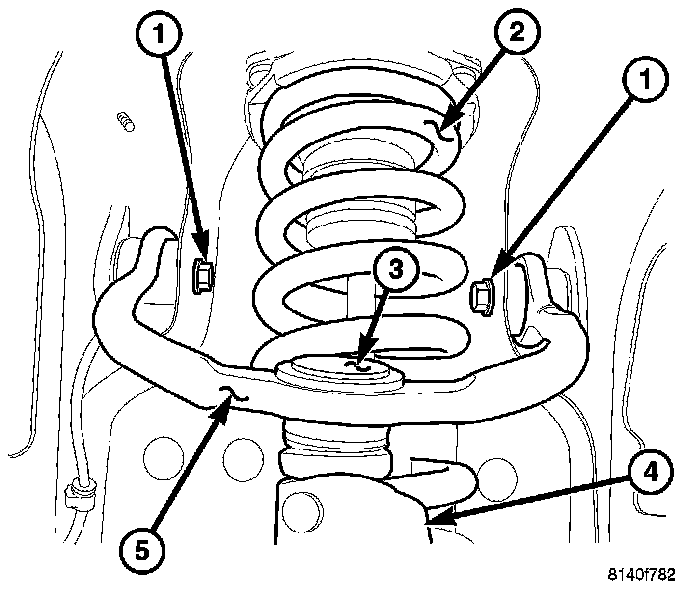 1
2
1
3
4
5
8140f782