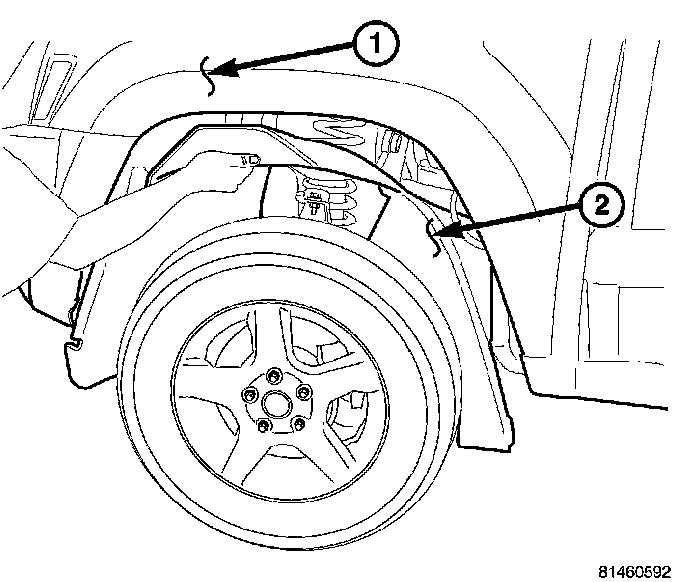 1

2

81460592