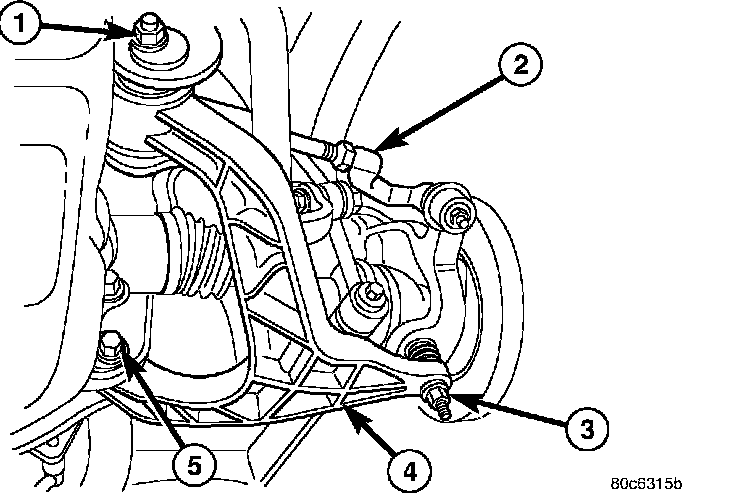 1
2
3
4
5
80c6315b