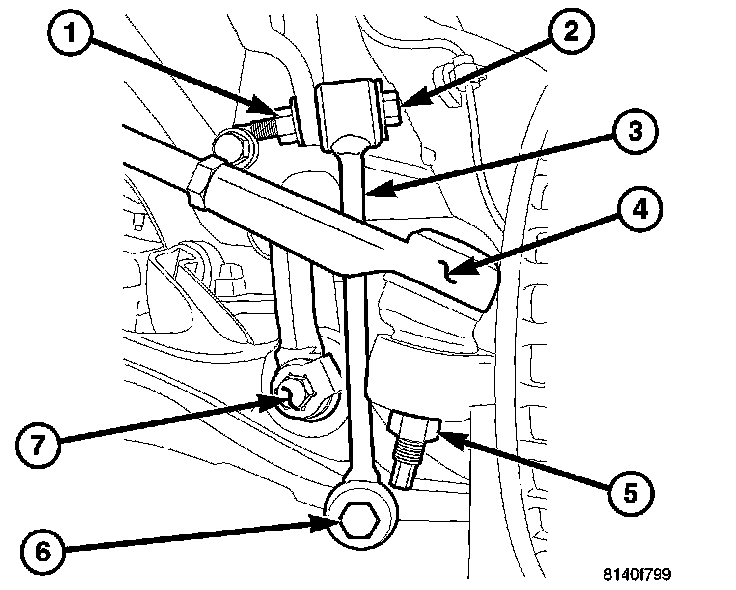 1
2
3
4
7
5
6
8140f799