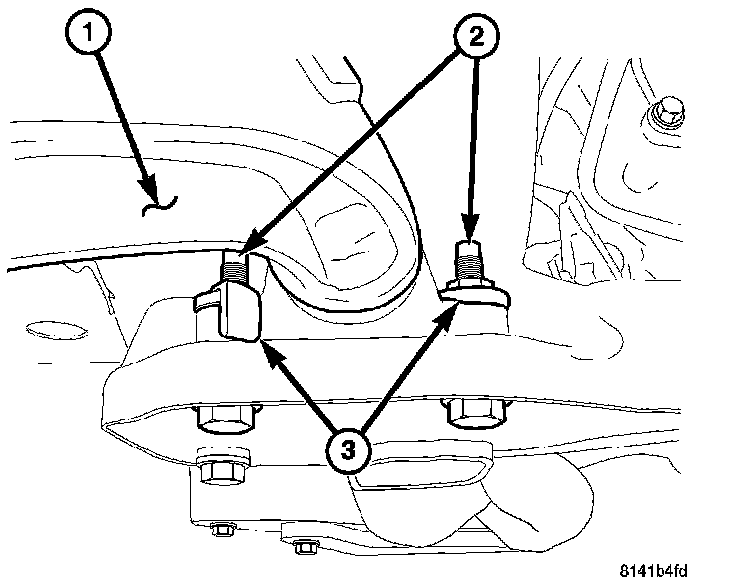 1
2
3
8141b4fd