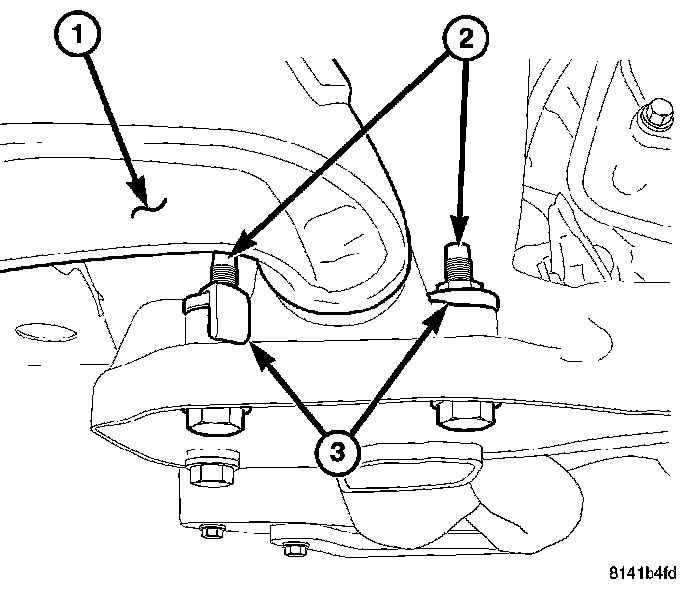 1
2
3
8141b4fd