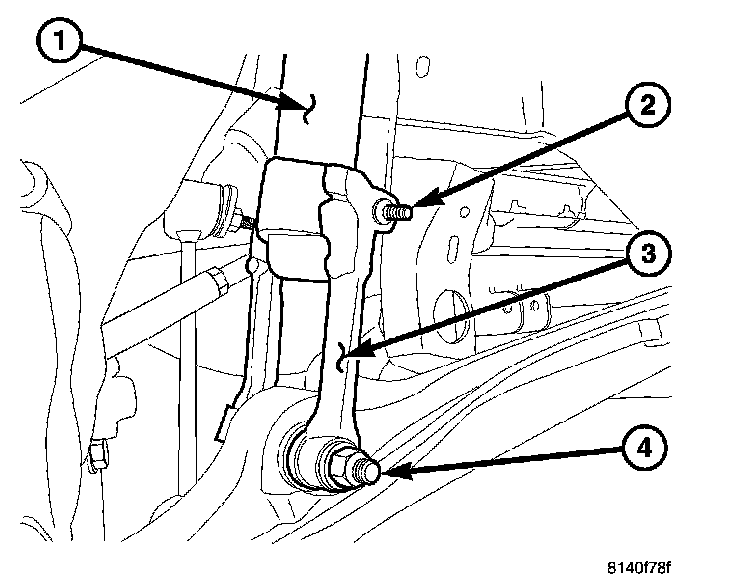 1
2
3
4
8140f78f