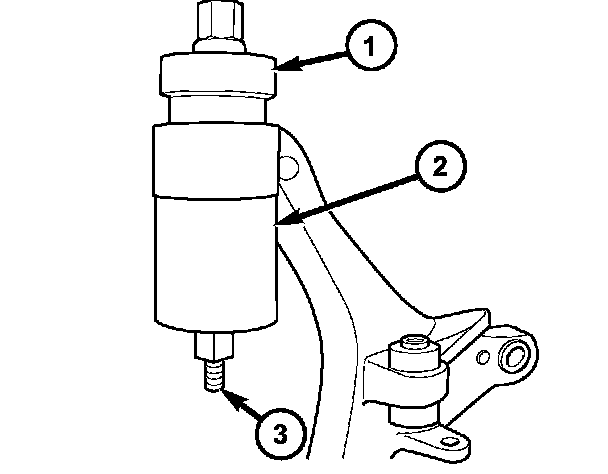 1
2
3