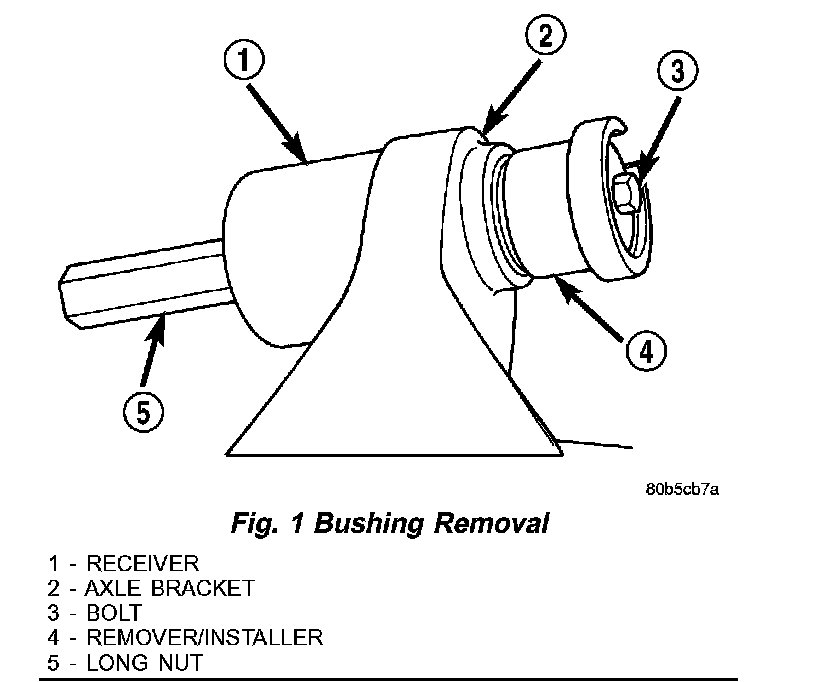 1
2
3
4
5

80b5cb7a

Fig. 1 Bushing Removal

1 - RECEIVER
2 - AXLE BRACKET
3 - BOLT
4 - REMOVER/INSTALLER
5 - LONG NUT