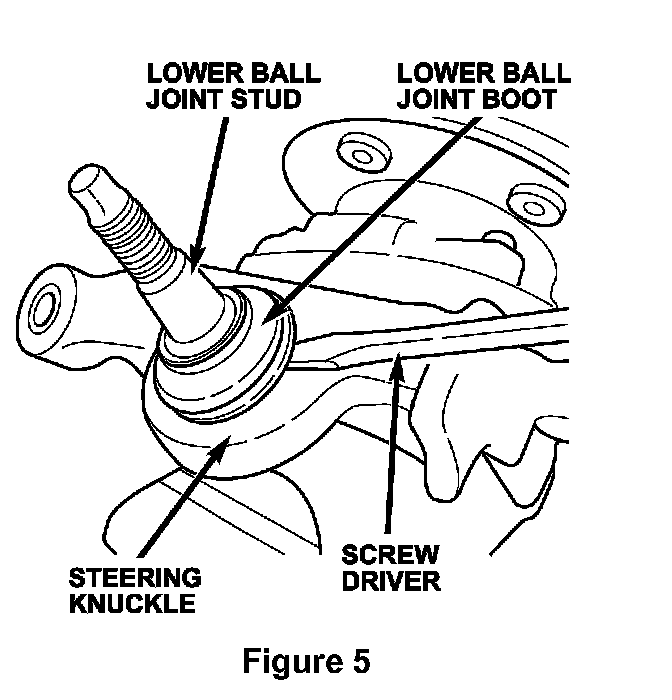 LOWER BALL JOINT STUD

LOWER BALL JOINT BOOT

STEERING KNUCKLE

SCREW DRIVER

Figure 5