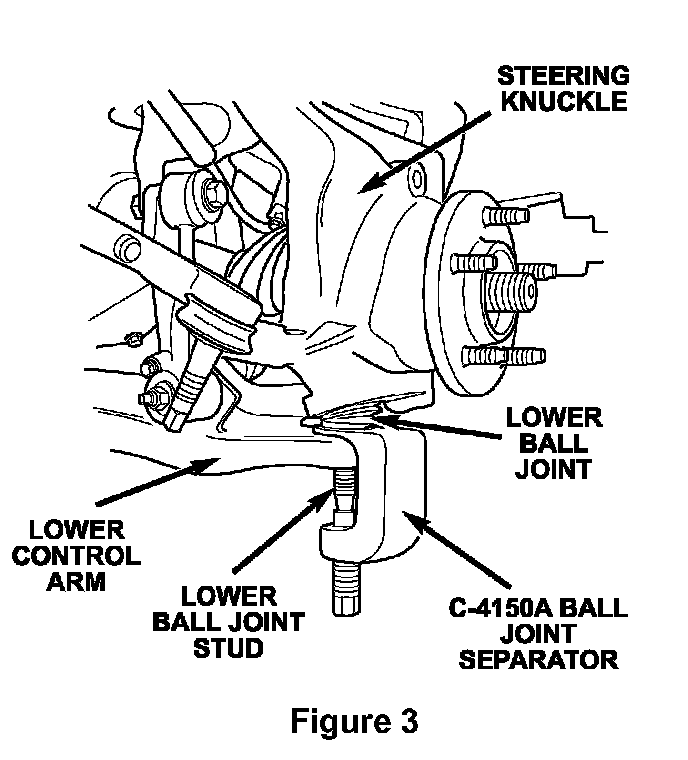 STEERING KNUCKLE

LOWER BALL JOINT

LOWER CONTROL ARM

LOWER BALL JOINT STUD

C-4150A BALL JOINT SEPARATOR

Figure 3