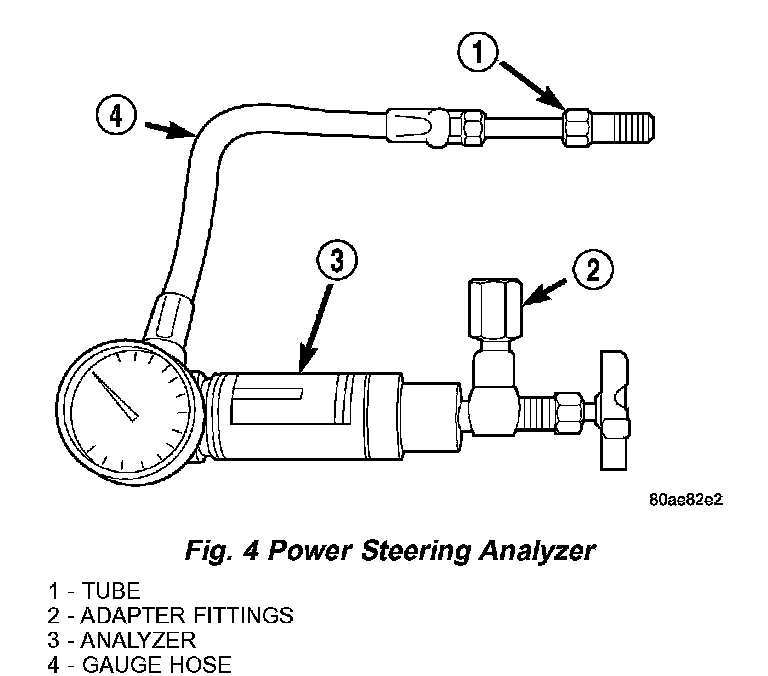 1

4

3

2

80ae82e2

Fig. 4 Power Steering Analyzer

1 - TUBE
2 - ADAPTER FITTINGS
3 - ANALYZER
4 - GAUGE HOSE