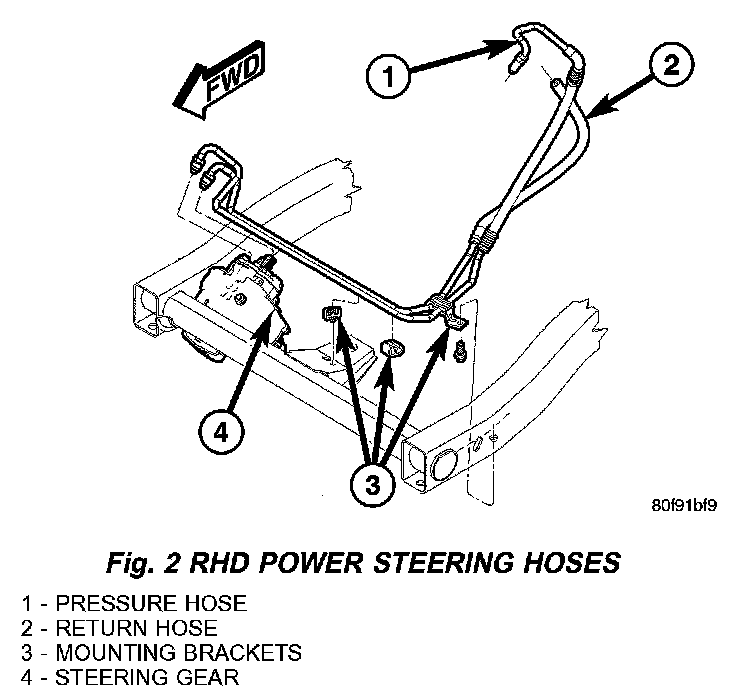 FWD

1

2

4

3

80f91bf9

Fig. 2 RHD POWER STEERING HOSES

1 - PRESSURE HOSE
2 - RETURN HOSE
3 - MOUNTING BRACKETS
4 - STEERING GEAR