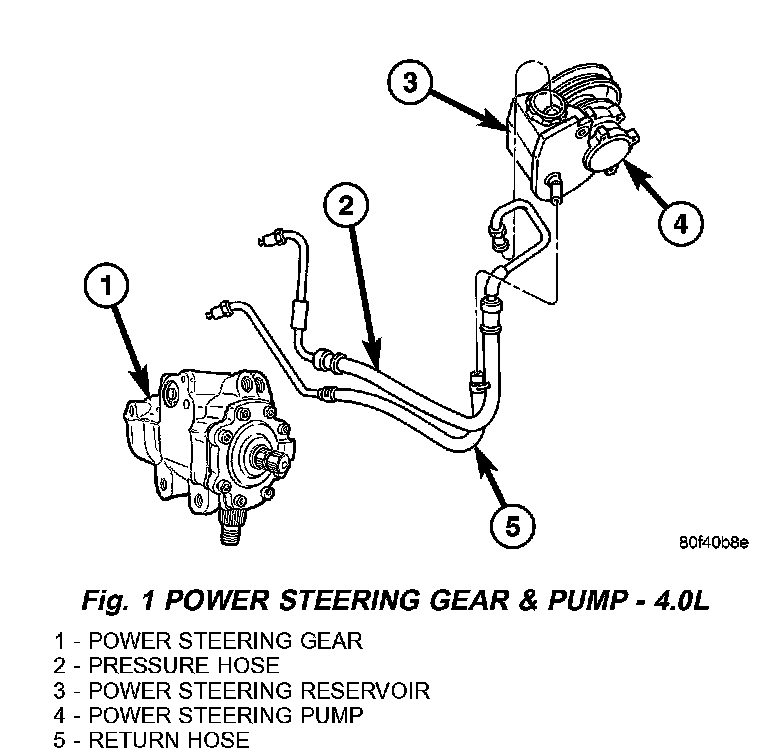 3

2

4

1

5

80f40b8e

Fig. 1 POWER STEERING GEAR & PUMP - 4.0L

1 - POWER STEERING GEAR
2 - PRESSURE HOSE
3 - POWER STEERING RESERVOIR
4 - POWER STEERING PUMP
5 - RETURN HOSE