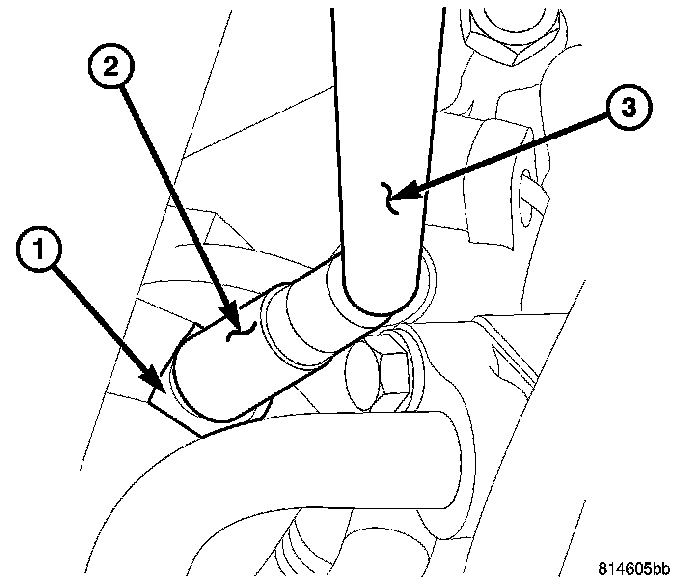 2
3
1
814605bb