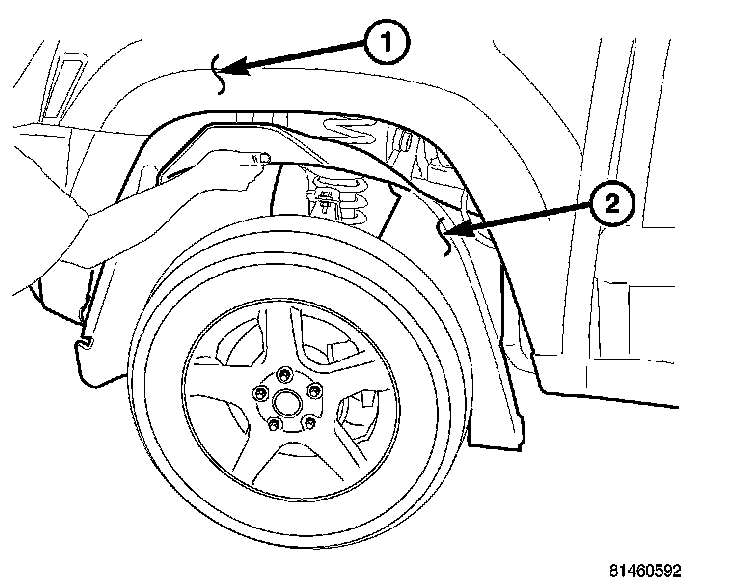 1
2
81460592