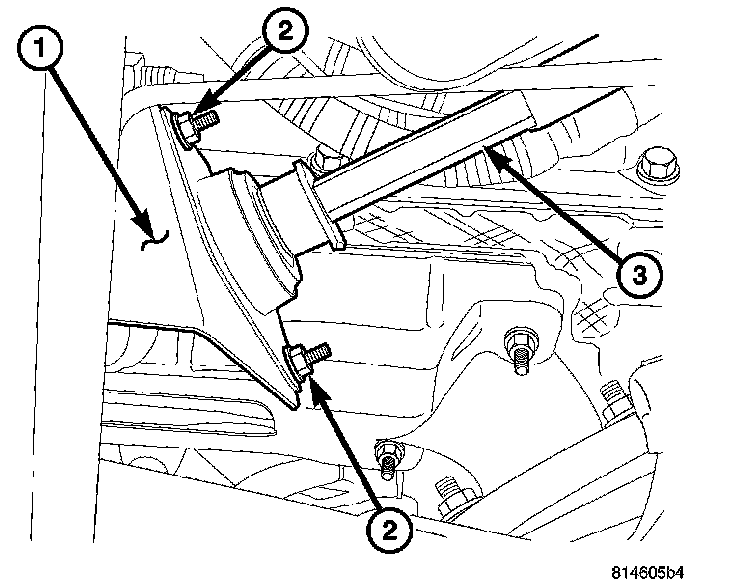 1
2
3
2
814605b4