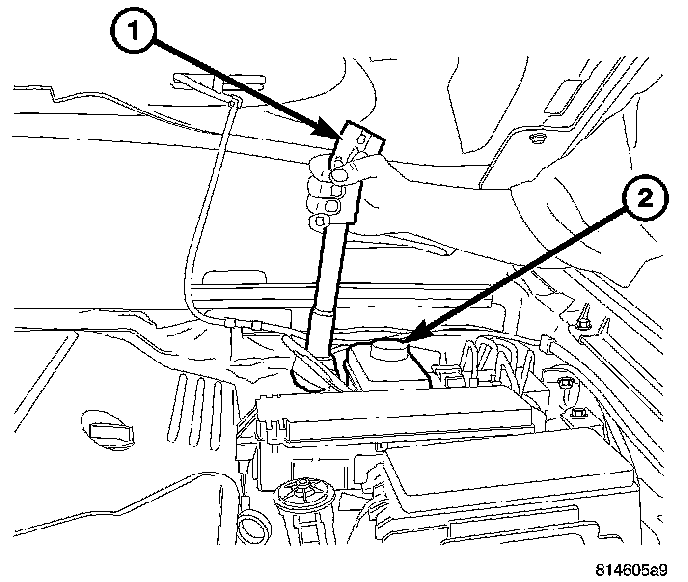 1
2
814605a9