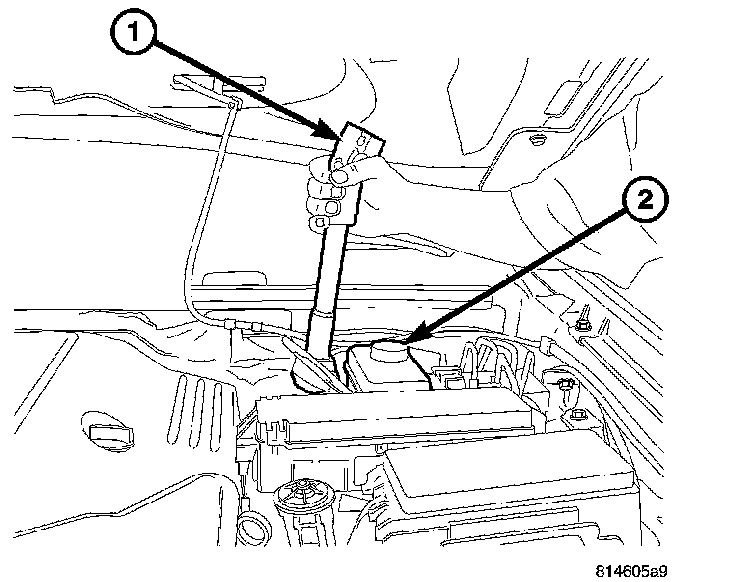 1

2

814605a9