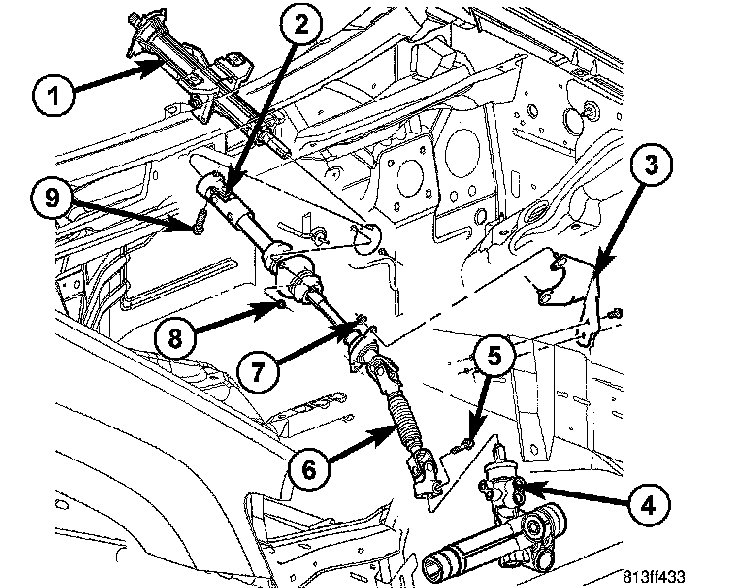 1
2
3
9
8
7
5
6
4
813ff433