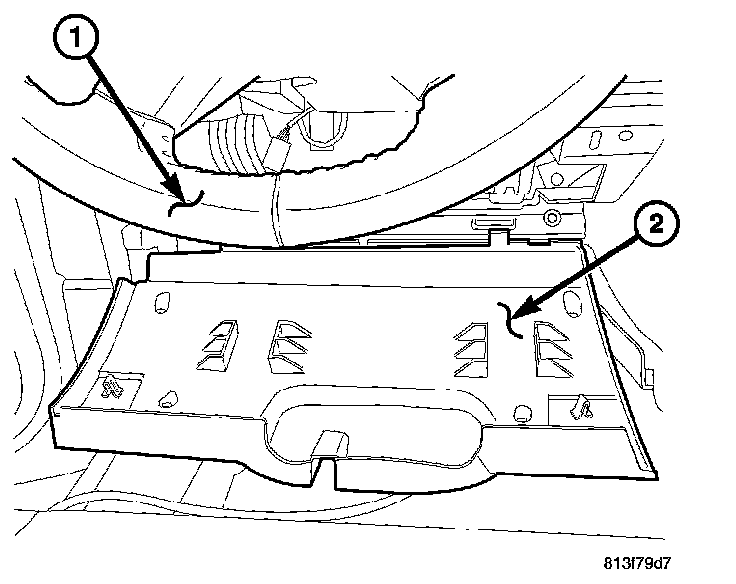 1
2
813f79d7