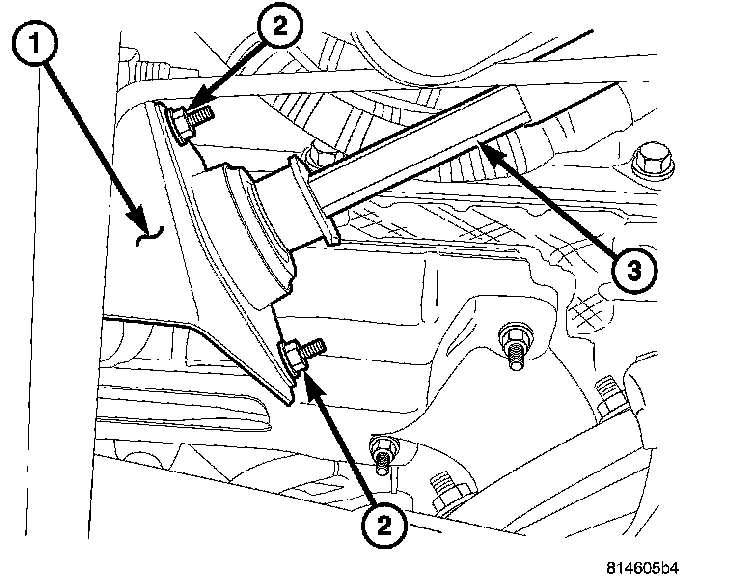 1
2
3
2
814605b4