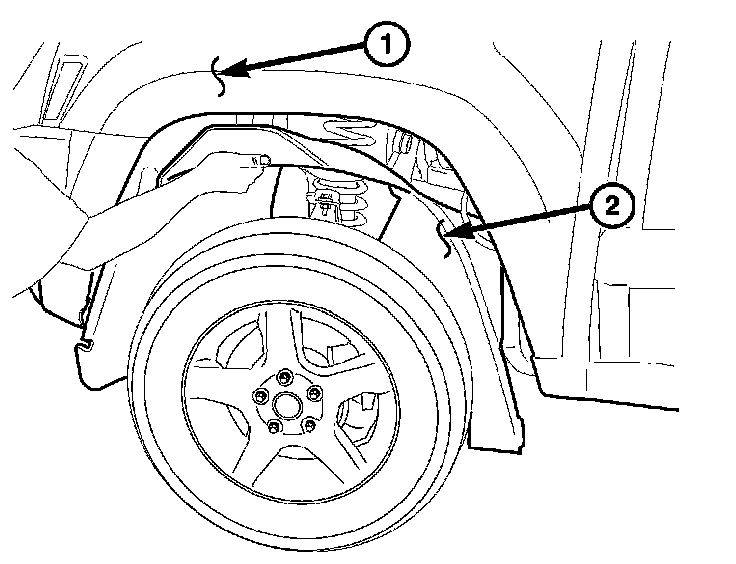 1
2