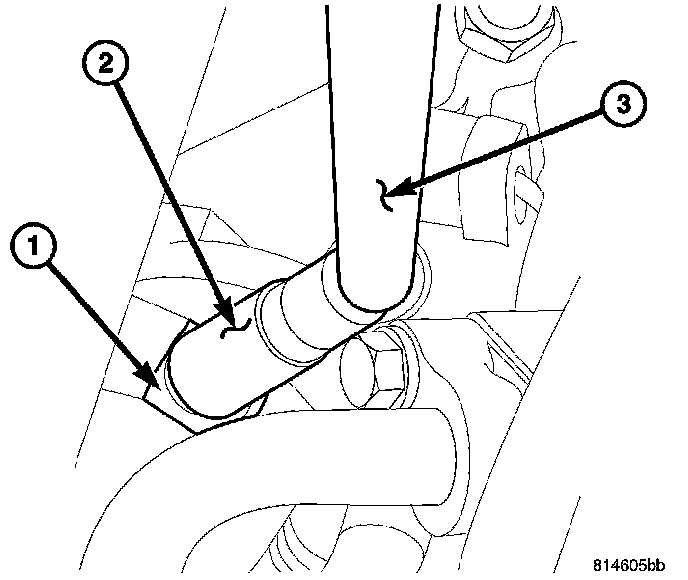 2
3
1
814605bb