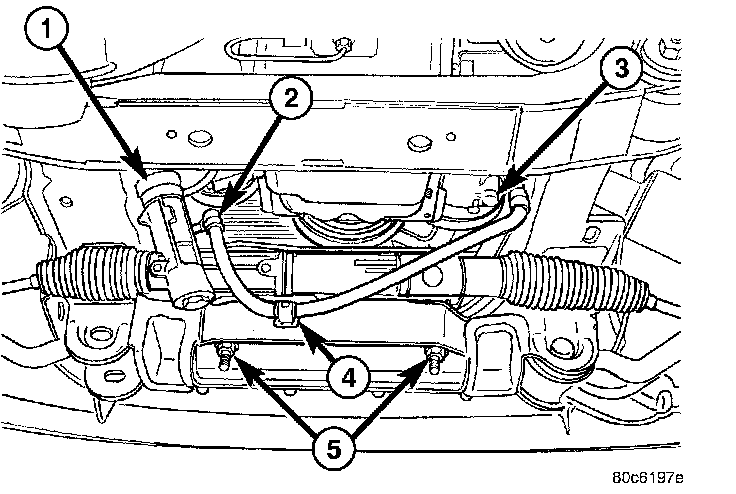 1
2
3
4
5
80c6197e