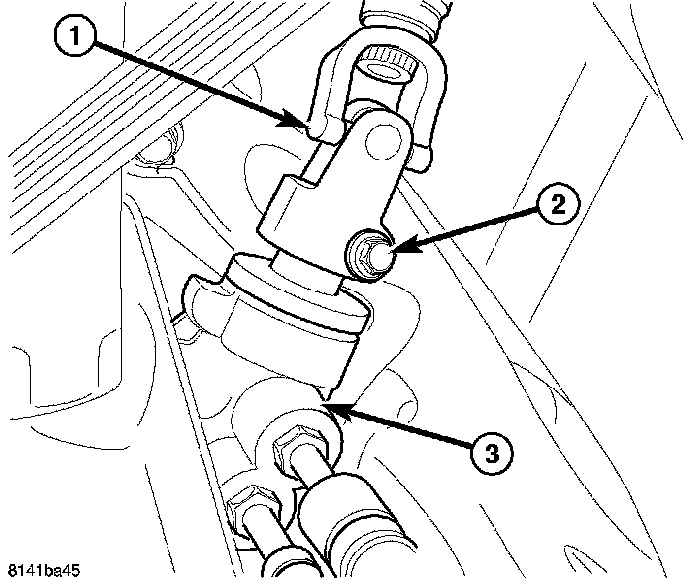 1
2
3
8141ba45