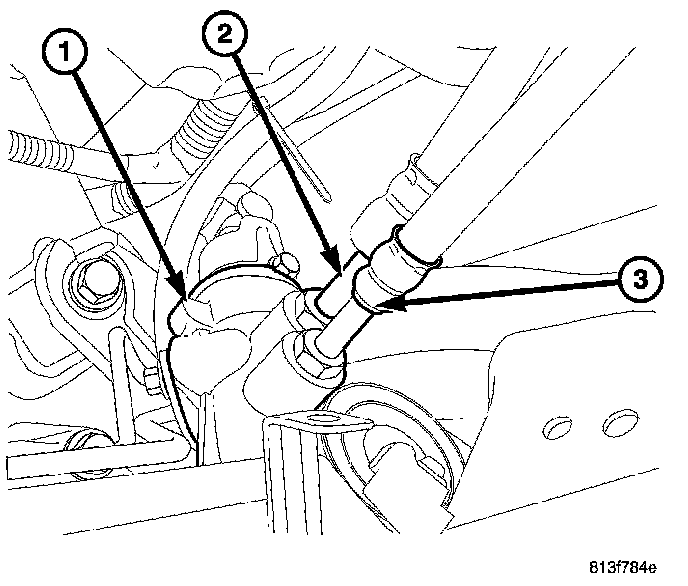 1
2
3
813f784e