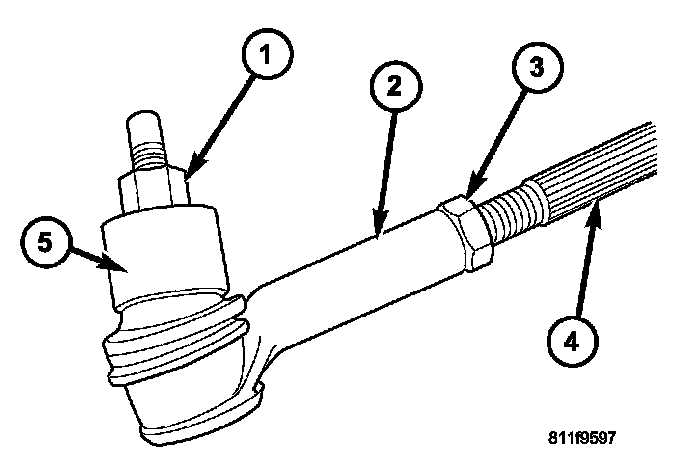 1
2
3
5
4
811f9597