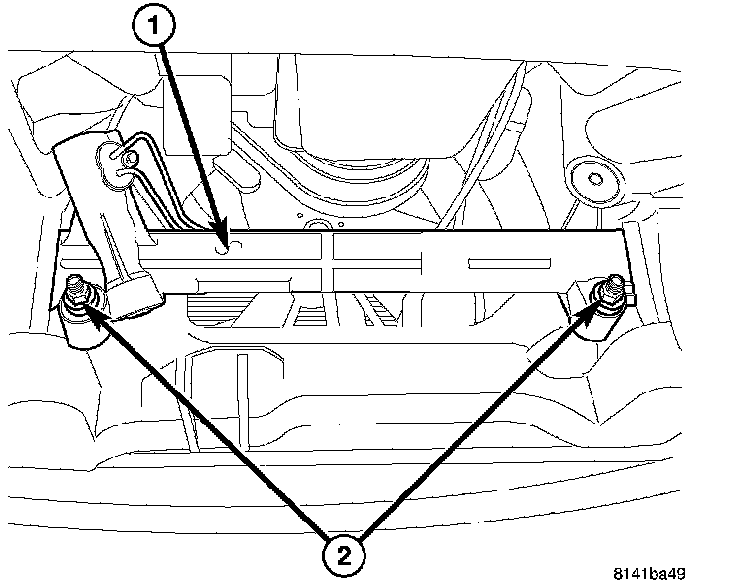 1
2
8141ba49