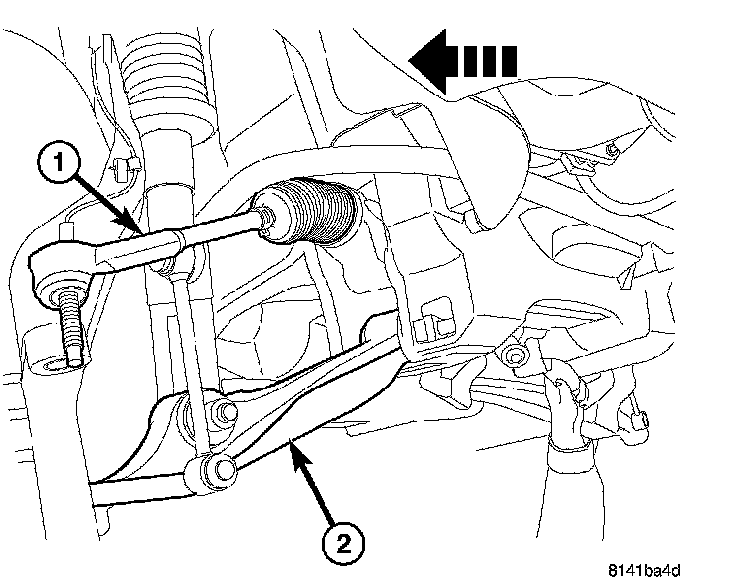 1

2

8141ba4d