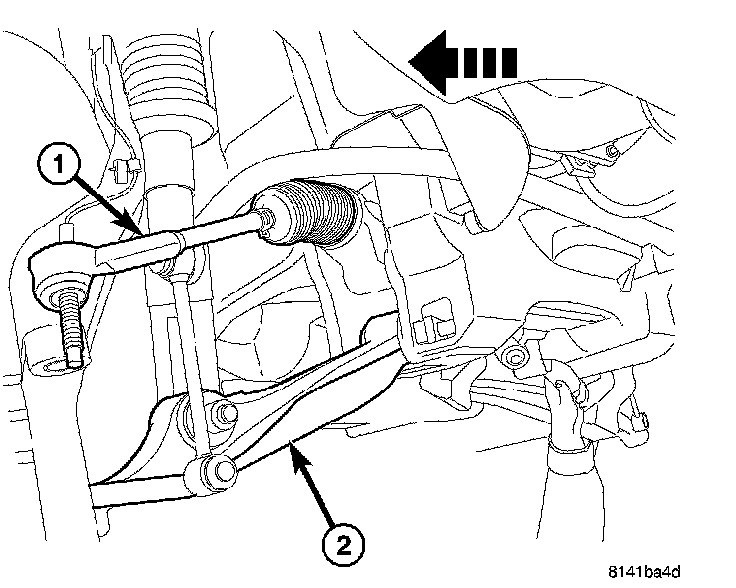 1
2
8141ba4d