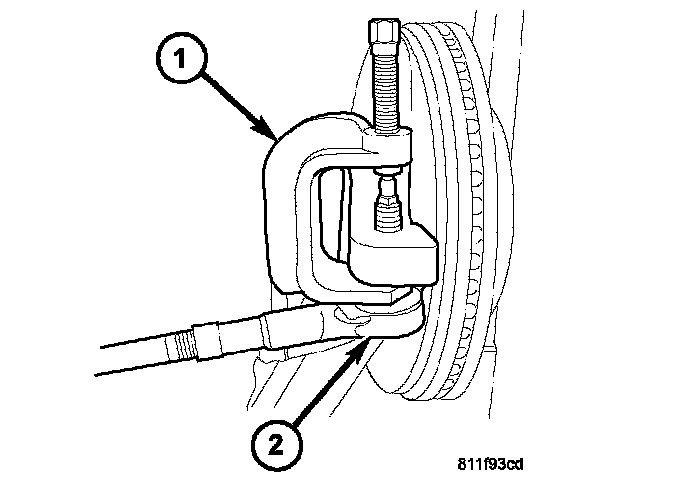 1

2

811f93cd