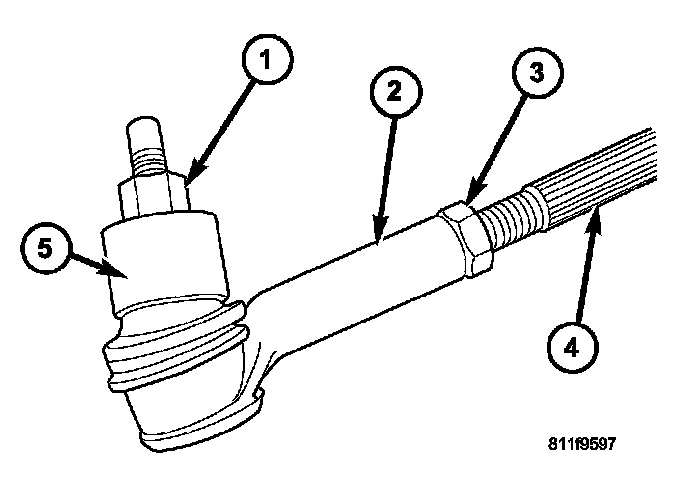 1
2
3
5
4
811f9597