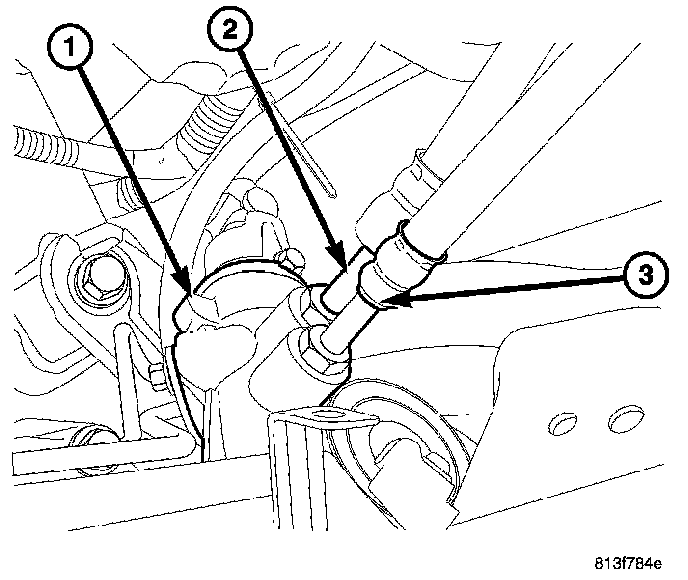 1
2
3
813f784e