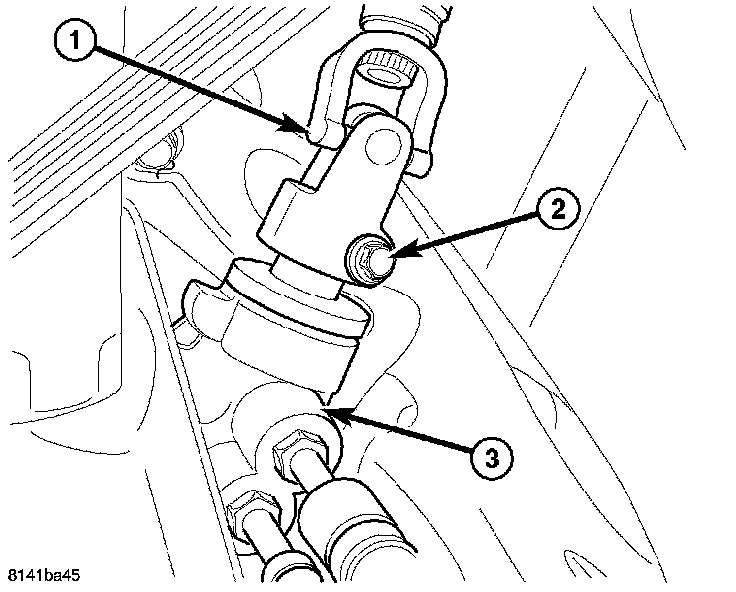 1
2
3
8141ba45