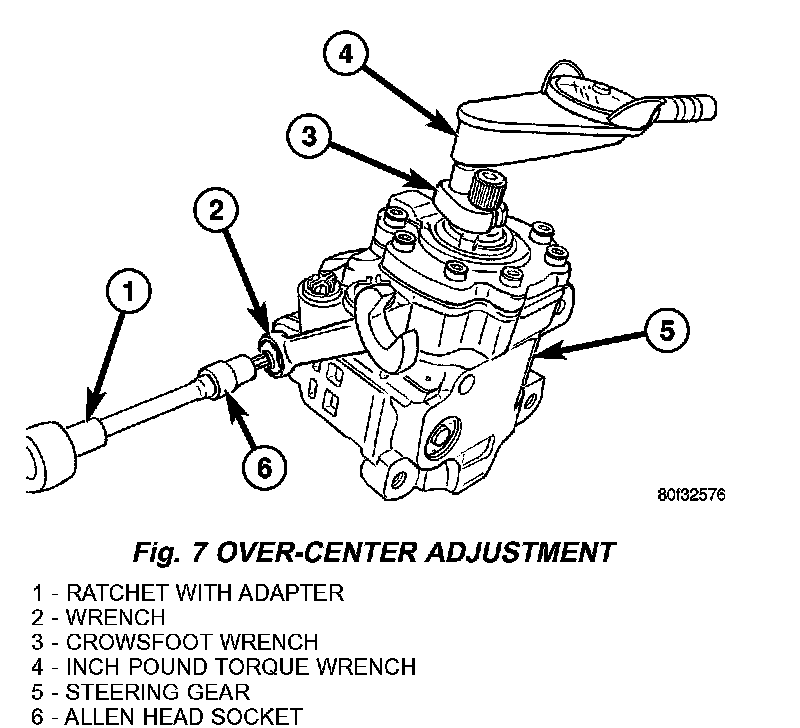 4

3

2

1

5

6

80f32576

Fig. 7 OVER-CENTER ADJUSTMENT

1 - RATCHET WITH ADAPTER
2 - WRENCH
3 - CROWSFOOT WRENCH
4 - INCH POUND TORQUE WRENCH
5 - STEERING GEAR
6 - ALLEN HEAD SOCKET