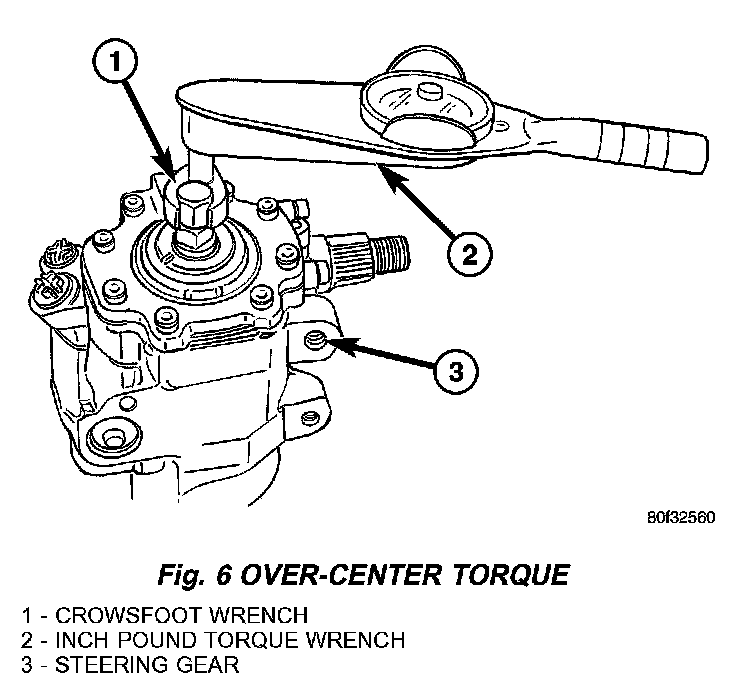 1

2

3

80f32560

Fig. 6 OVER-CENTER TORQUE

1 - CROWSFOOT WRENCH
2 - INCH POUND TORQUE WRENCH
3 - STEERING GEAR