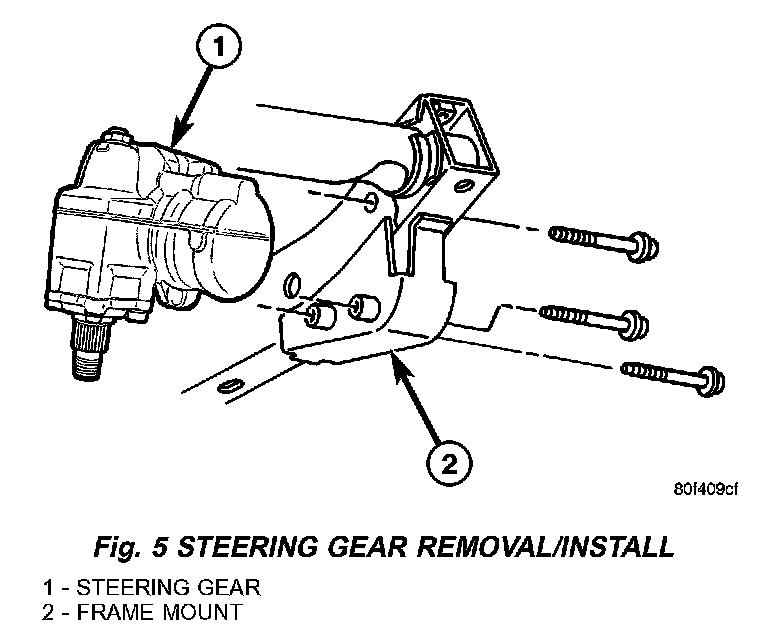 1

2

80f409cf

Fig. 5 STEERING GEAR REMOVAL/INSTALL

1 - STEERING GEAR
2 - FRAME MOUNT