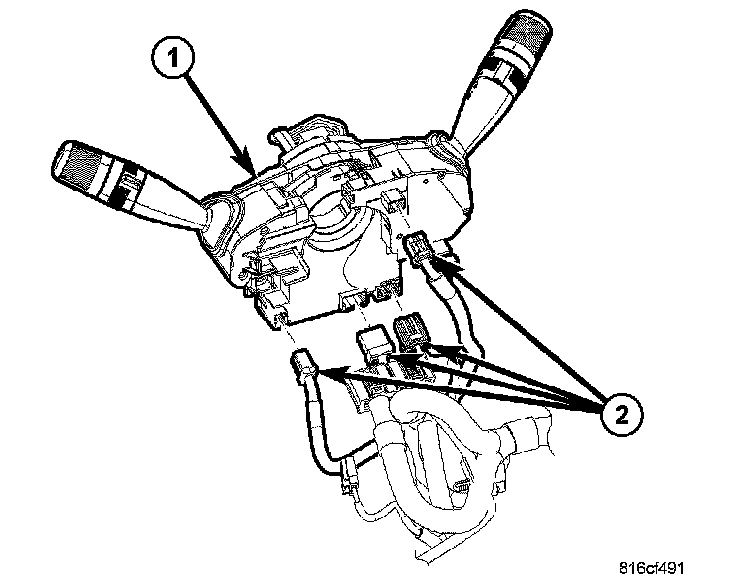 1

2

816cf491