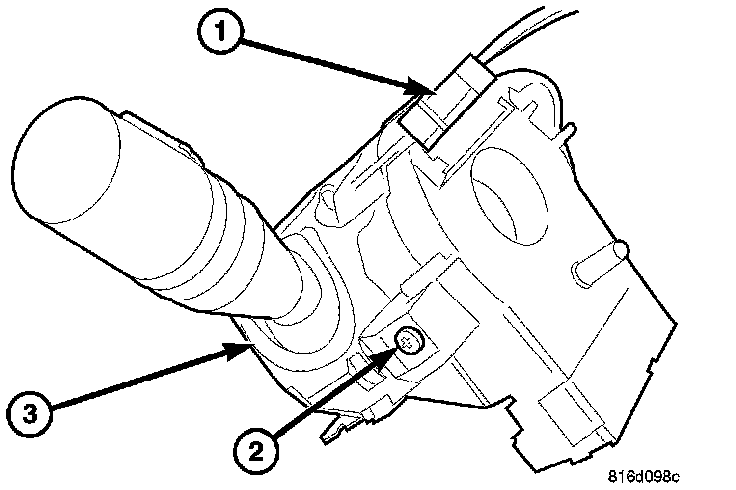 1
3
2
816d098c