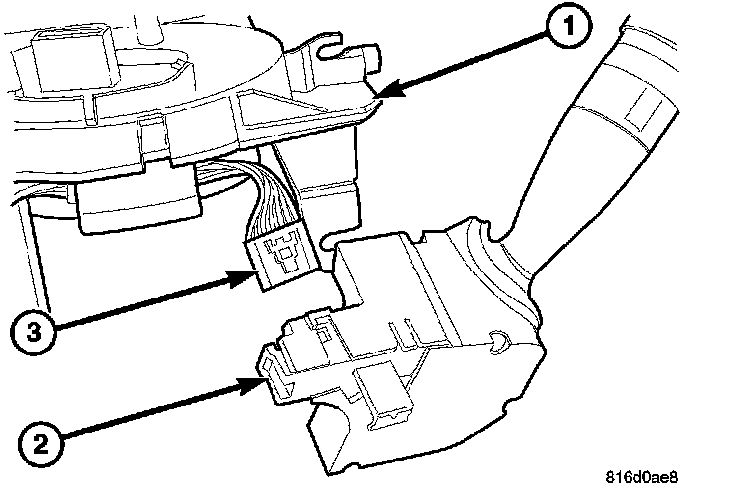 1

3

2

816d0ae8