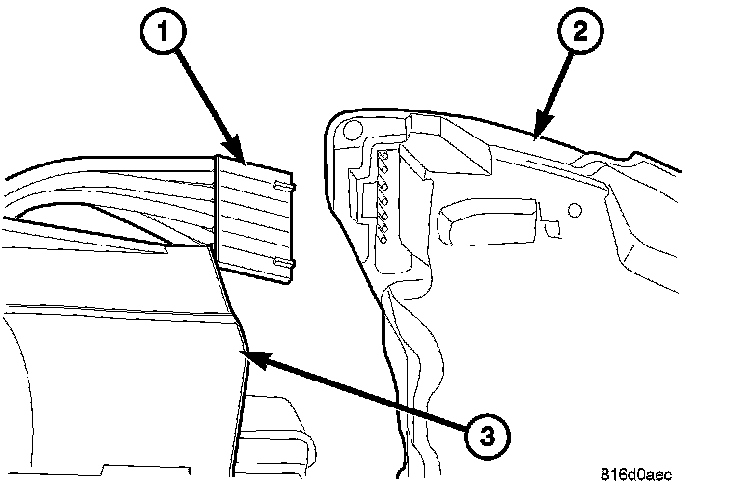 1
2
3
816d0aec