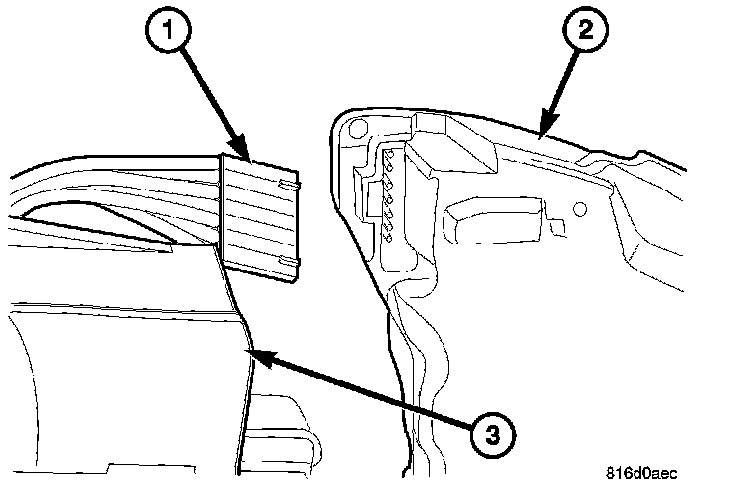 1
2
3
816d0aec