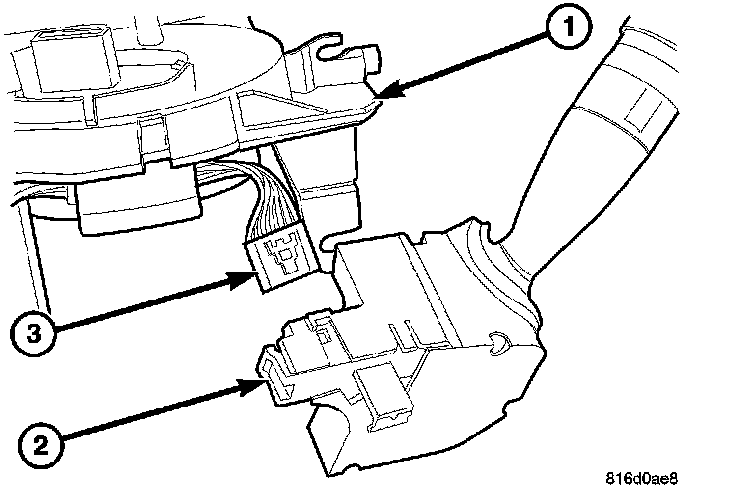 1

3

2

816d0ae8