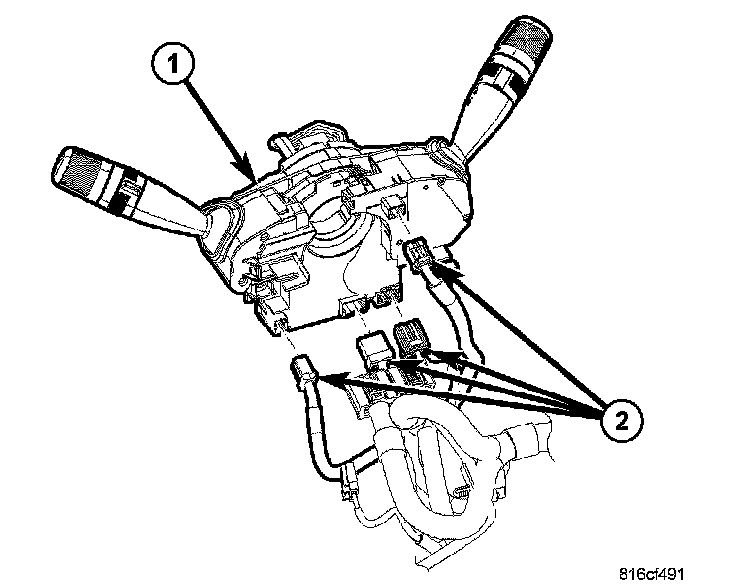 1

2

816cf491